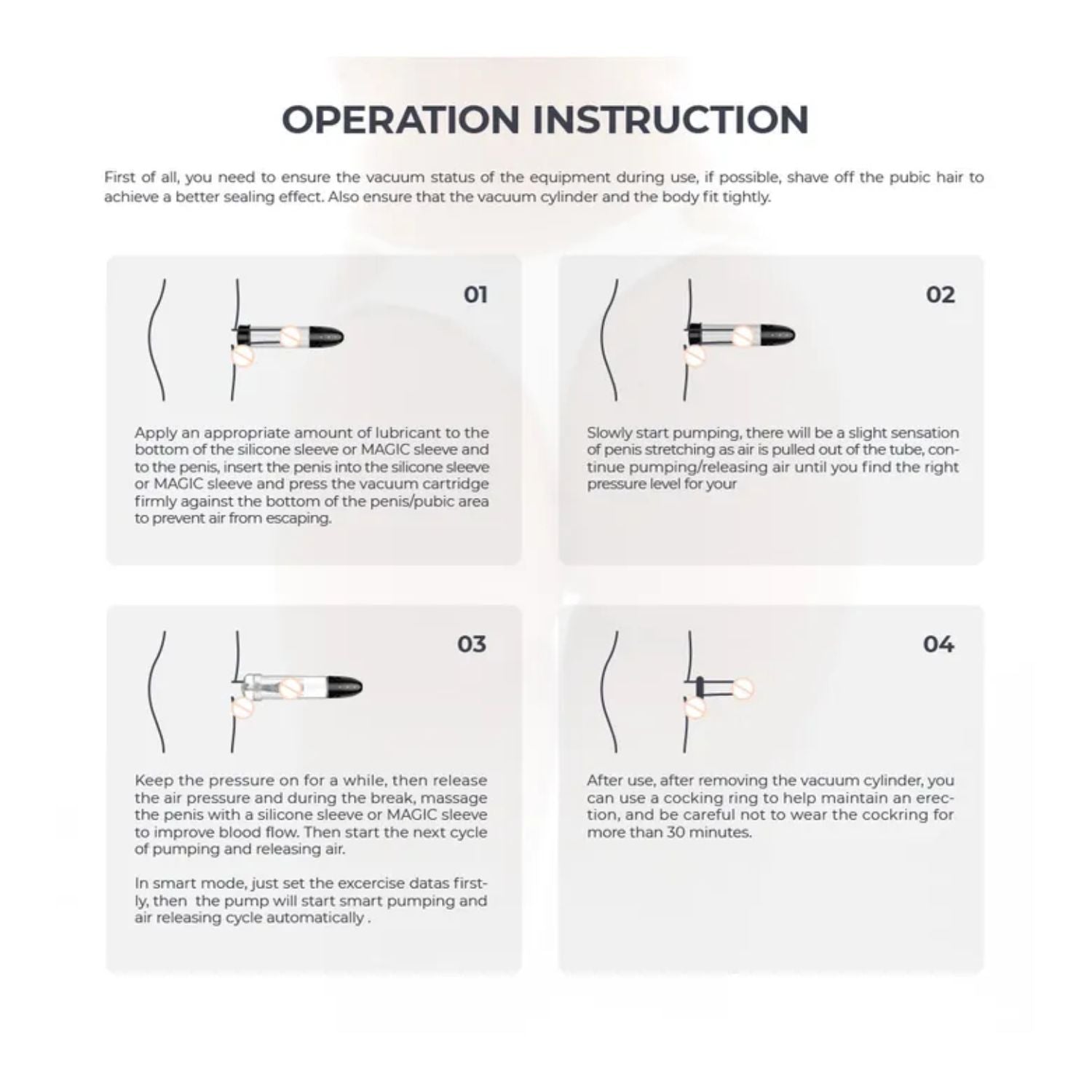 OPERATION INSTRUCTION

First of all, you need to ensure the vacuum status of the equipment during use, if possible, shave off the pubic hair to achieve a better sealing effect. Also ensure that the vacuum cylinder and the body fit tightly.

01

Apply an appropriate amount of lubricant to the bottom of the silicone sleeve or MAGIC sleeve and to the penis, insert the penis into the silicone sleeve or MAGIC sleeve and press the vacuum cartridge firmly against the bottom of the penis/pubic area to prevent air from escaping.

02

Slowly start pumping, there will be a slight sensation of penis stretching as air is pulled out of the tube, continue pumping/releasing air until you find the right pressure level for your

03

Keep the pressure on for a while, then release the air pressure and during the break, massage the penis with a silicone sleeve or MAGIC sleeve to improve blood flow. Then start the next cycle of pumping and releasing air.

In smart mode, just set the excercise datas firstly, then the pump will start smart pumping and air releasing cycle automatically .

04

After use, after removing the vacuum cylinder, you can use a cocking ring to help maintain an erection, and be careful not to wear the cockring for more than 30 minutes.